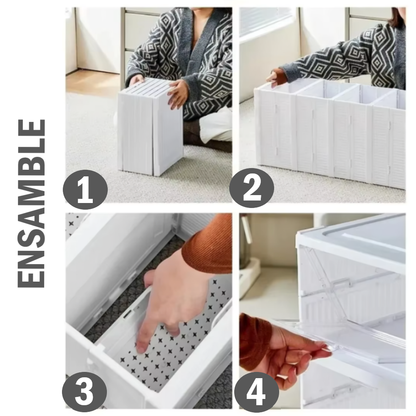 ENSAMBLE

1

2

3

4