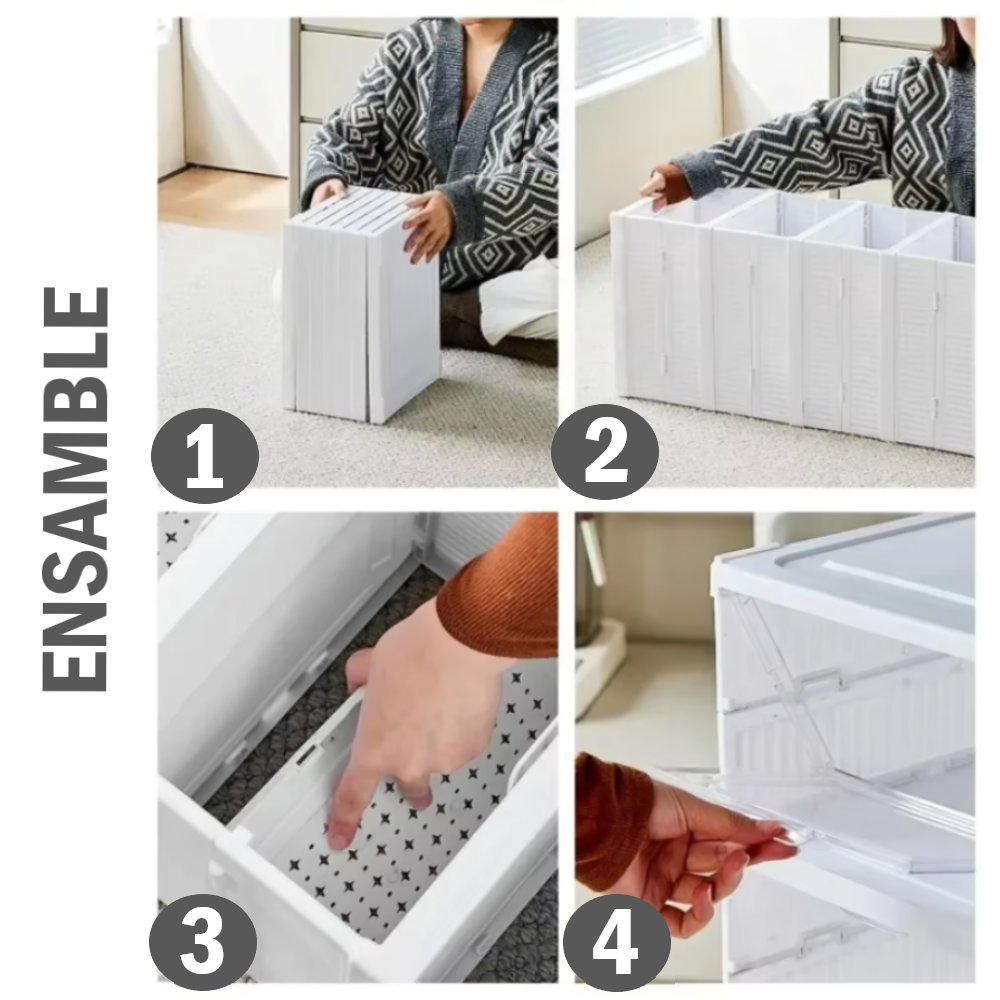 ENSAMBLE

1

2

3

4