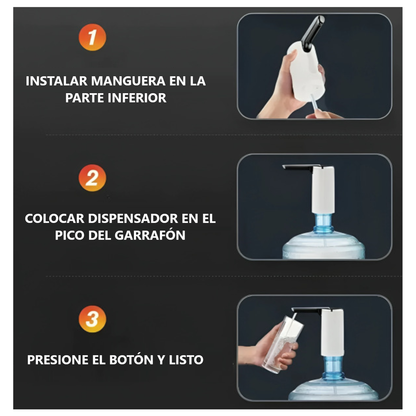 1

INSTALAR MANGUERA EN LA PARTE INFERIOR

2

COLOCAR DISPENSADOR EN EL PICO DEL GARRAFÓN

3

PRESIONE EL BOTÓN Y LISTO