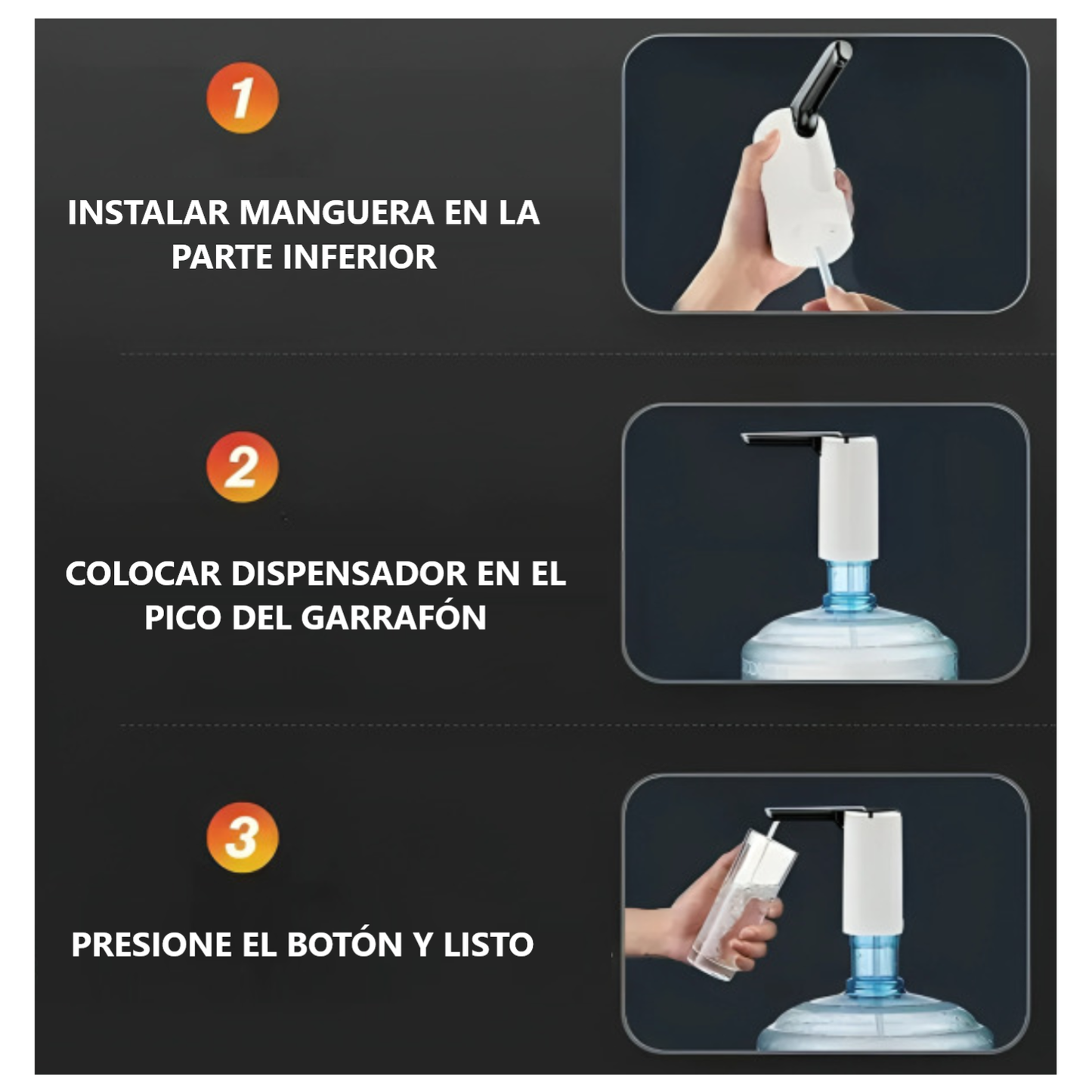 1

INSTALAR MANGUERA EN LA PARTE INFERIOR

2

COLOCAR DISPENSADOR EN EL PICO DEL GARRAFÓN

3

PRESIONE EL BOTÓN Y LISTO