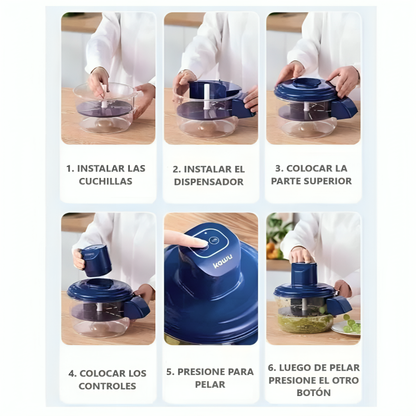 1. INSTALAR LAS CUCHILLAS

2. INSTALAR EL DISPENSADOR

3. COLOCAR LA PARTE SUPERIOR

kawu

4. COLOCAR LOS CONTROLES

5. PRESIONE PARA PELAR

6. LUEGO DE PELAR PRESIONE EL OTRO BOTÓN