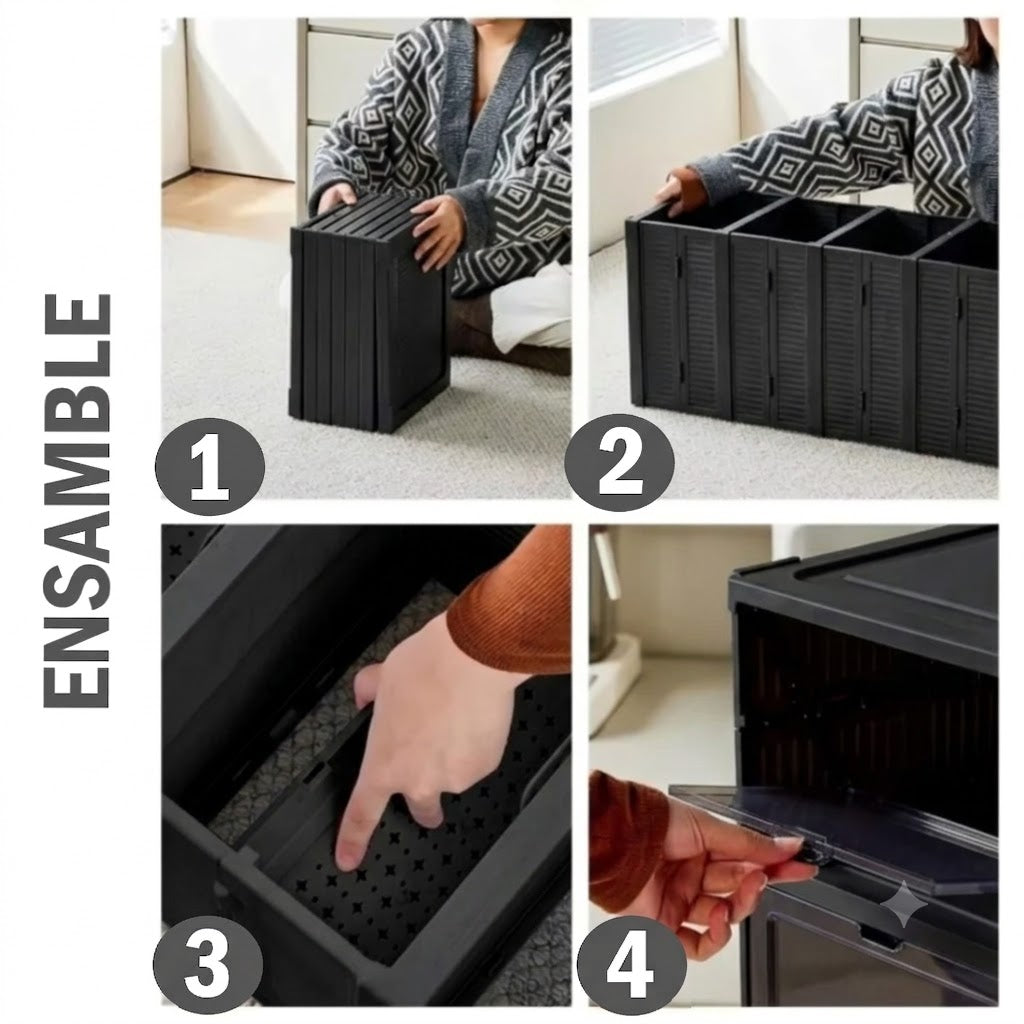 ENSAMBLE

1

2

3

4